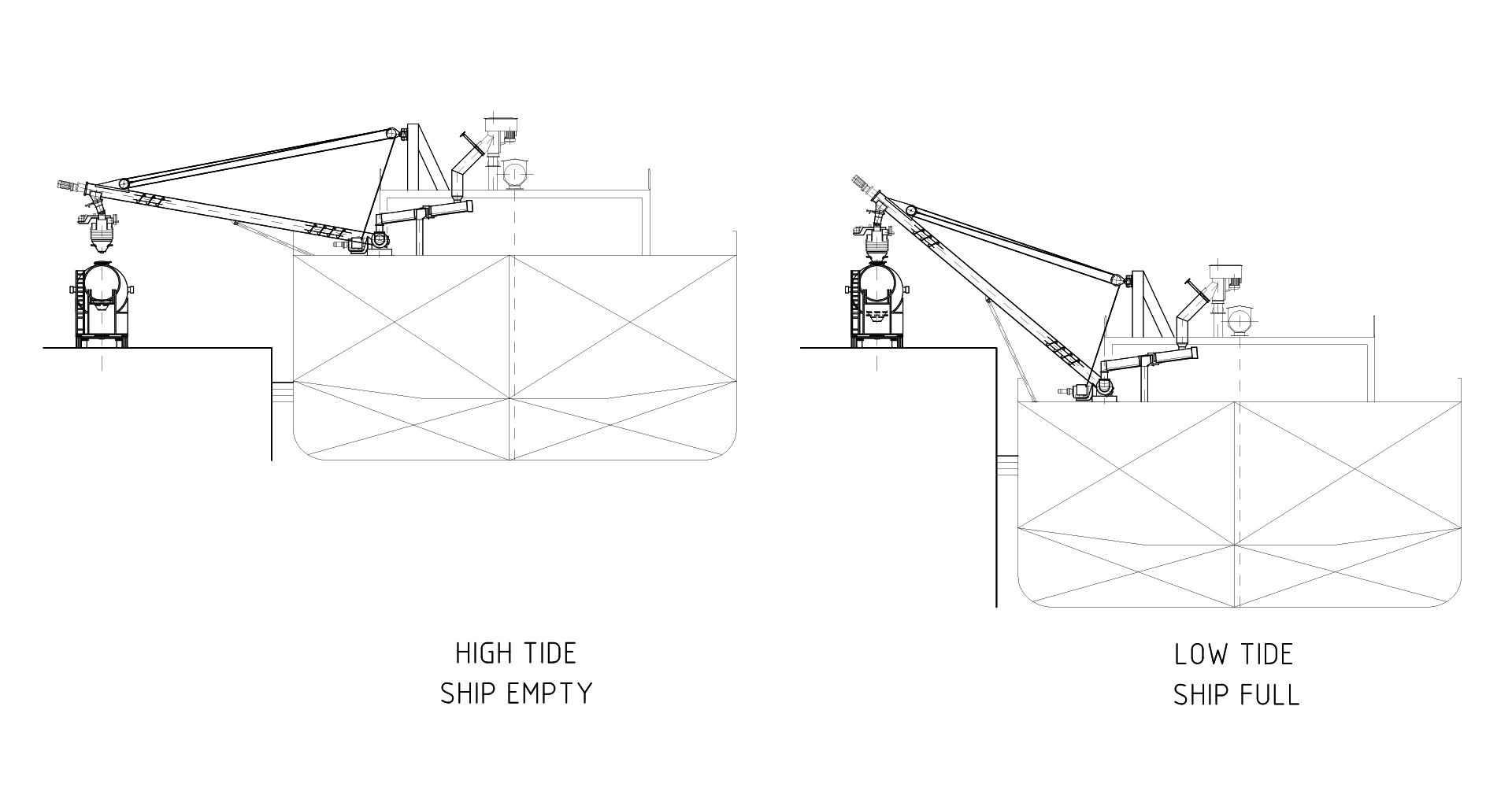 HIGH TIDE
SHIP EMPTY

LOW TIDE
SHIP FULL